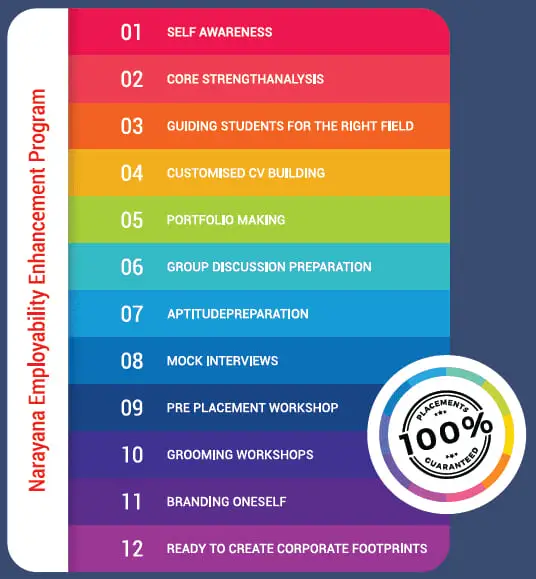 Narayana Employability Enhancement Program

01 SELF AWARENESS

02 CORE STRENGTHANALYSIS

03 GUIDING STUDENTS FOR THE RIGHT FIELD

04 CUSTOMISED CV BUILDING

05 PORTFOLIO MAKING

06 GROUP DISCUSSION PREPARATION

07 APTITUDEPREPARATION

08 MOCK INTERVIEWS

09 PRE PLACEMENT WORKSHOP

10 GROOMING WORKSHOPS

11 BRANDING ONESELF

12 READY TO CREATE CORPORATE FOOTPRINTS

PLACEMENTS 100% GUARANTEED